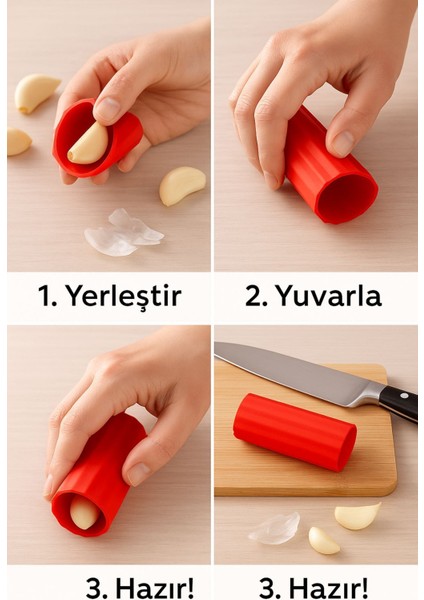 1. Yerleştir

2. Yuvarla

3. Hazır!

3. Hazır!