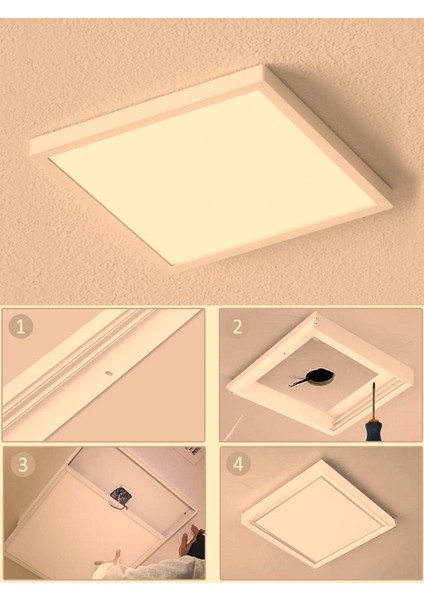 1

2

3

4