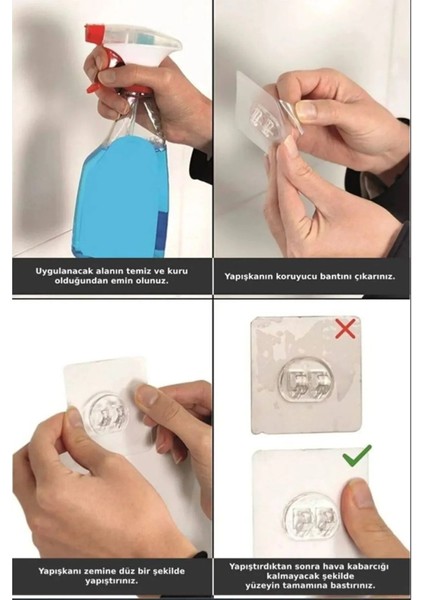 Uygulanacak alanın temiz ve kuru olduğundan emin olunuz.

Yapışkanın koruyucu bantını çıkarınız.

Yapışkanı zemine düz bir şekilde yapıştırınız.

Yapıştırdıktan sonra hava kabarcığı kalmayacak şekilde yüzeyin tamamına bastırınız.