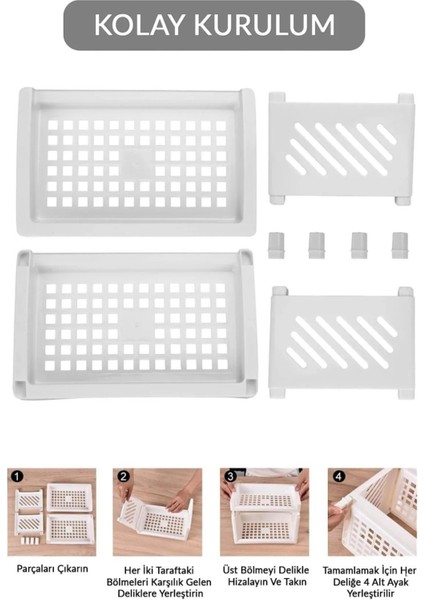 KOLAY KURULUM

1

Parçaları Çıkarın

2

Her İki Taraftaki Bölmeleri Karşılık Gelen Deliklere Yerleştirin

3

Üst Bölmeyi Delikle Hizalayın Ve Takın

4

Tamamlamak İçin Her Deliğe 4 Alt Ayak Yerleştirilir