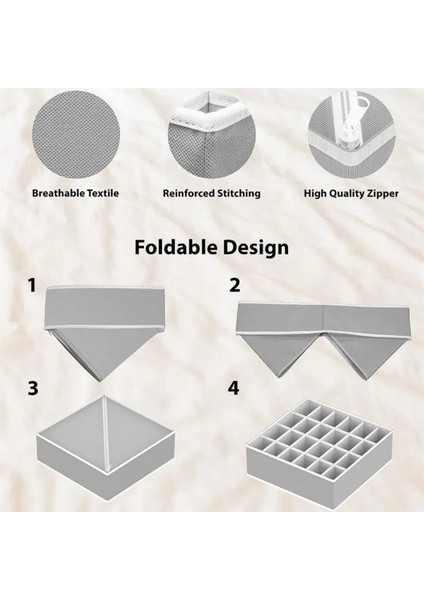 Breathable Textile

Reinforced Stitching

High Quality Zipper

Foldable Design

1

2

3

4