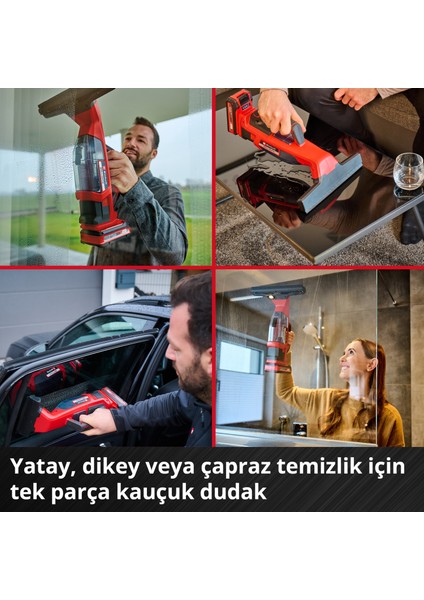 Yatay, dikey veya çapraz temizlik için tek parça kauçuk dudak