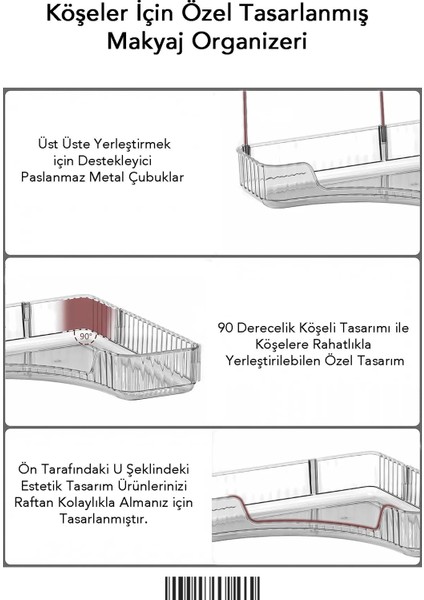 Köşeler İçin Özel Tasarlanmış Makyaj Organizeri

Üst Üste Yerleştirmek için Destekleyici Paslanmaz Metal Çubuklar

90°

90 Derecelik Köşeli Tasarımı ile Köşelere Rahatlıkla Yerleştirilebilen Özel Tasarım

Ön Tarafındaki U Şeklindeki Estetik Tasarım Ürünlerinizi Raftan Kolaylıkla Almanız için Tasarlanmıştır.