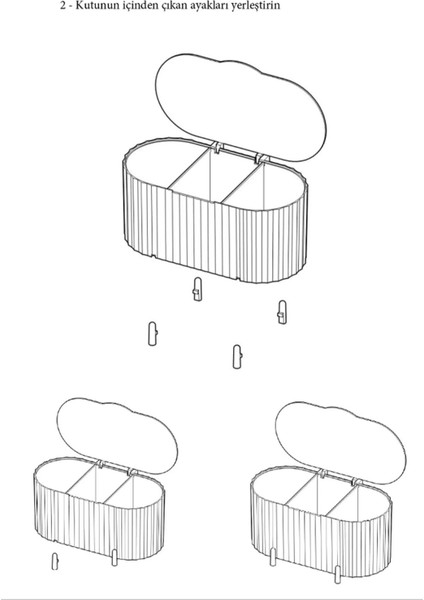 2 - Kutunun içinden çıkan ayakları yerleştirin