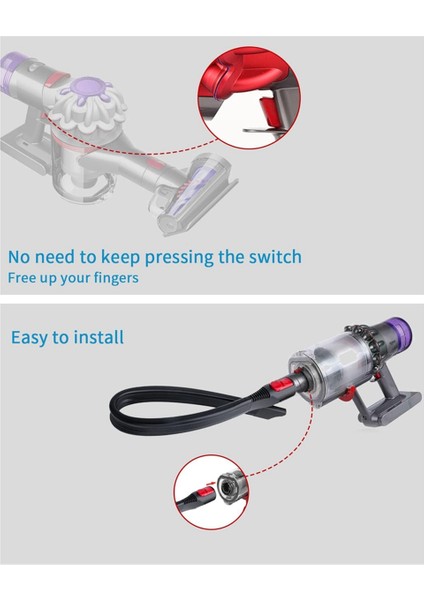 No need to keep pressing the switch
Free up your fingers

Easy to install