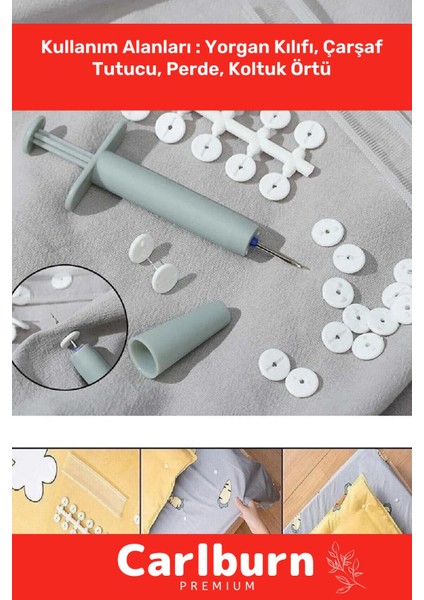 Kullanım Alanları : Yorgan Kılıfı, Çarşaf Tutucu, Perde, Koltuk Örtü

Carlburn
PREMIUM