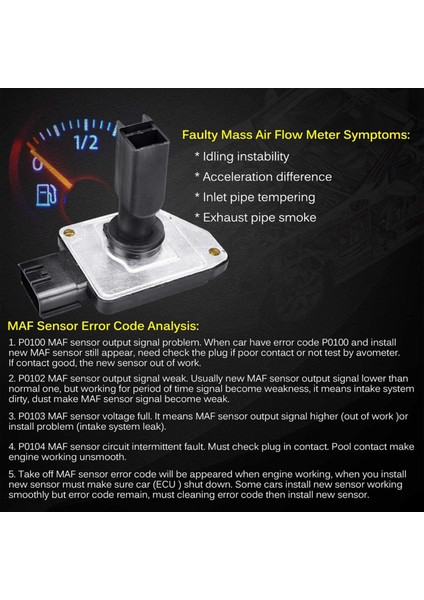 1/2

Faulty Mass Air Flow Meter Symptoms:
* Idling instability
* Acceleration difference
* Inlet pipe tempering
* Exhaust pipe smoke

MAF Sensor Error Code Analysis:

1. P0100 MAF sensor output signal problem. When car have error code P0100 and install new MAF sensor still appear, need check the plug if poor contact or not test by avometer. If contact good, the new sensor out of work.

2. P0102 MAF sensor output signal weak. Usually new MAF sensor output signal lower than normal one, but working for period of time signal become weakness, it means intake system dirty, dust make MAF sensor signal become weak.

3. P0103 MAF sensor voltage full. It means MAF sensor output signal higher (out of work )or install problem (intake system leak).

4. P0104 MAF sensor circuit intermittent fault. Must check plug in contact. Pool contact make engine working unsmooth.

5. Take off MAF sensor error code will be appeared when engine working, when you install new sensor must make sure car (ECU ) shut down. Some cars install new sensor working smoothly but error code remain, must cleaning error code then install new sensor.