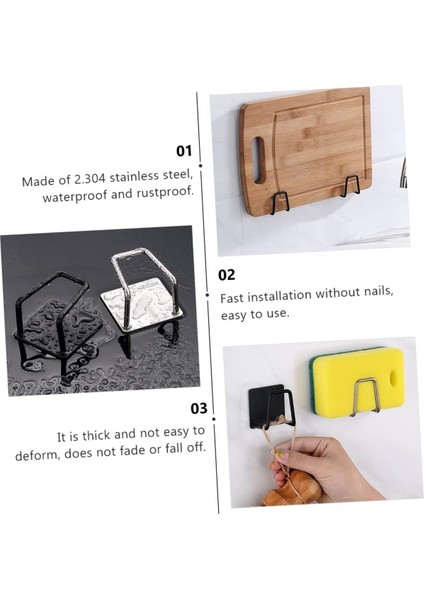 01

Made of 2.304 stainless steel, waterproof and rustproof.

02

Fast installation without nails, easy to use.

03

It is thick and not easy to deform, does not fade or fall off.