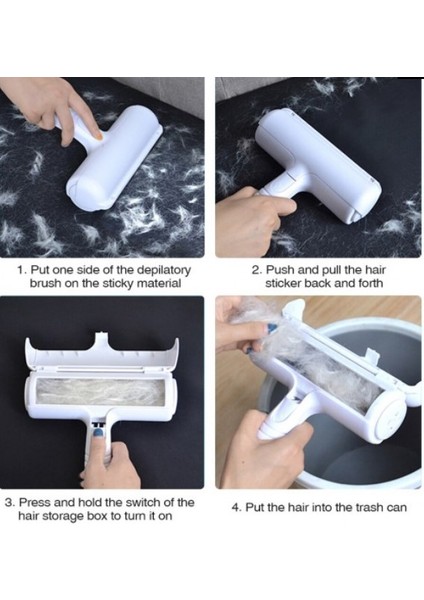 1. Put one side of the depilatory brush on the sticky material

2. Push and pull the hair sticker back and forth

3. Press and hold the switch of the hair storage box to turn it on

4. Put the hair into the trash can