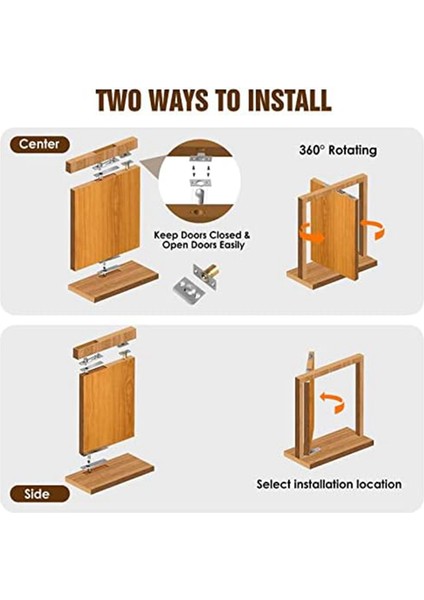 TWO WAYS TO INSTALL

Center

Keep Doors Closed & Open Doors Easily

360° Rotating

Side

Select installation location