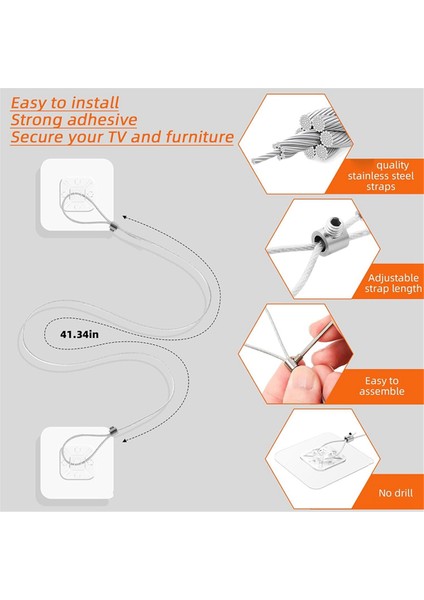 Easy to install
Strong adhesive
Secure your TV and furniture

41.34in

quality stainless steel straps

Adjustable strap length

Easy to assemble

No drill