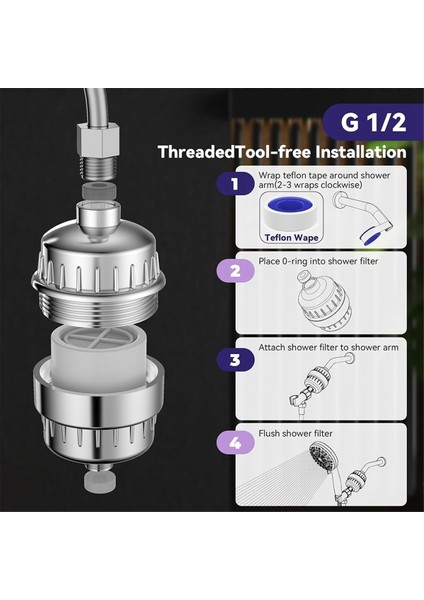 G 1/2

ThreadedTool-free Installation

1 Wrap teflon tape around shower arm(2-3 wraps clockwise)

Teflon Wape

2 Place 0-ring into shower filter

3 Attach shower filter to shower arm

4 Flush shower filter