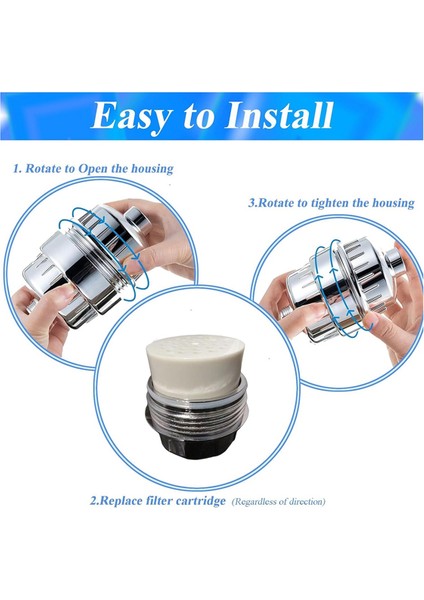 Easy to Install

1. Rotate to Open the housing

3.Rotate to tighten the housing

2.Replace filter cartridge (Regardless of direction)