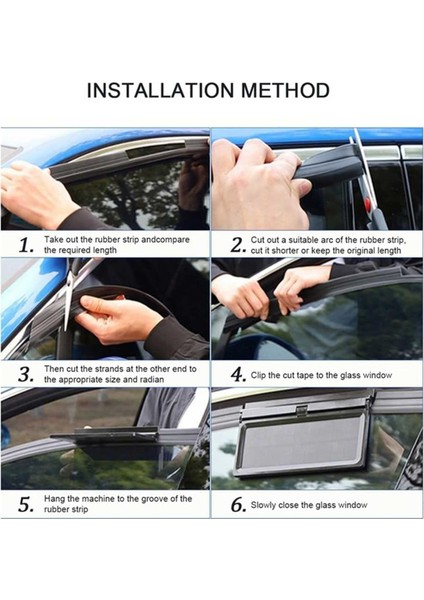 INSTALLATION METHOD

1. Take out the rubber strip andcompare the required length

2. Cut out a suitable arc of the rubber strip, cut it shorter or keep the original length

3. Then cut the strands at the other end to the appropriate size and radian

4. Clip the cut tape to the glass window

5. Hang the machine to the groove of the rubber strip

6. Slowly close the glass window