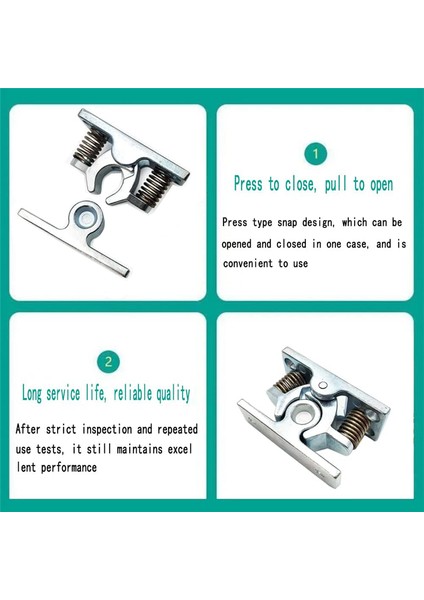 1

Press to close, pull to open

Press type snap design, which can be opened and closed in one case, and is convenient to use

2

Long service life, reliable quality

After strict inspection and repeated use tests, it still maintains excel lent performance