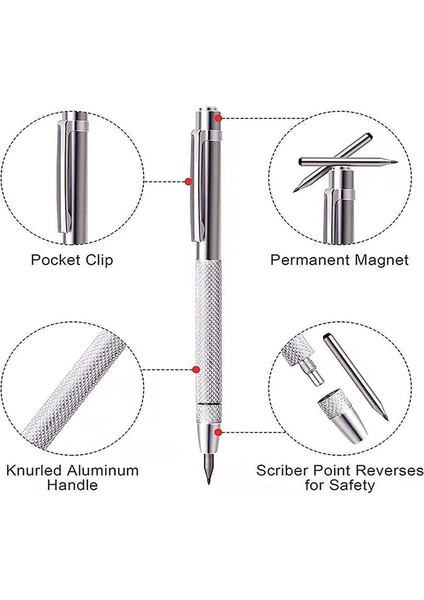 Pocket Clip

Permanent Magnet

Knurled Aluminum Handle

Scriber Point Reverses for Safety