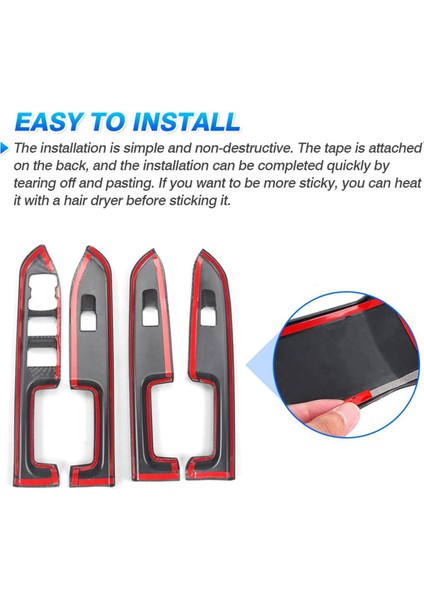 EASY TO INSTALL

The installation is simple and non-destructive. The tape is attached on the back, and the installation can be completed quickly by tearing off and pasting. If you want to be more sticky, you can heat it with a hair dryer before sticking it.