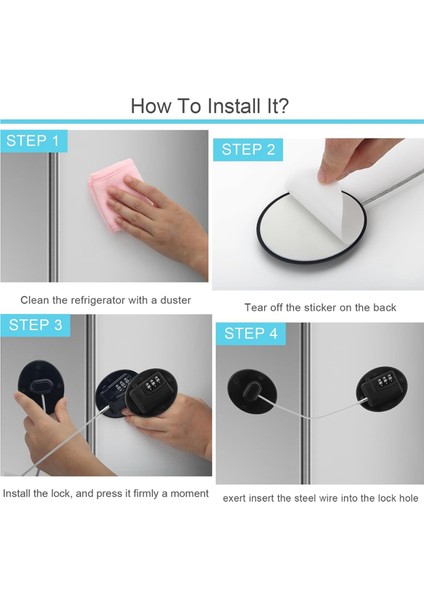 How To Install It?

STEP 1

Clean the refrigerator with a duster

STEP 2

Tear off the sticker on the back

STEP 3

Install the lock, and press it firmly a moment

STEP 4

exert insert the steel wire into the lock hole