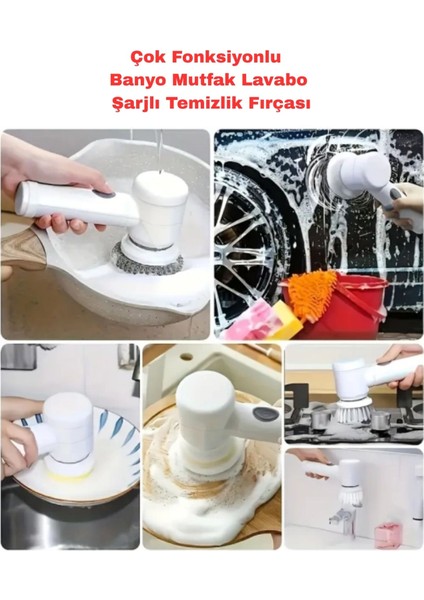 Çok Fonksiyonlu
Banyo Mutfak Lavabo
Şarjlı Temizlik Fırçası