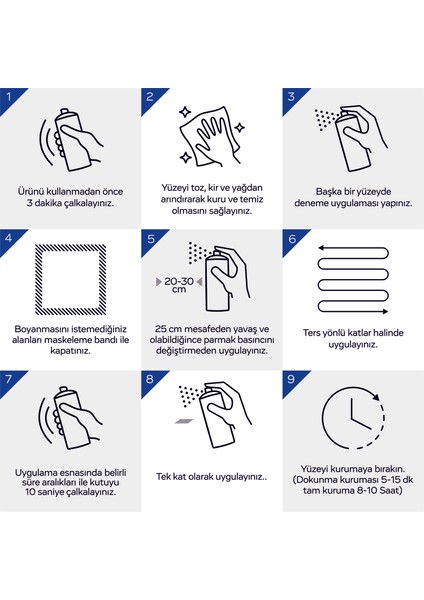 1

Ürünü kullanmadan önce 3 dakika çalkalayınız.

2

Yüzeyi toz, kir ve yağdan arındırarak kuru ve temiz olmasını sağlayınız.

3

Başka bir yüzeyde deneme uygulaması yapınız.

4

Boyanmasını istemediğiniz alanları maskeleme bandı ile kapatınız.

5

20-30 cm

25 cm mesafeden yavaş ve olabildiğince parmak basıncını değiştirmeden uygulayınız.

6

Ters yönlü katlar halinde uygulayınız.

7

Uygulama esnasında belirli süre aralıkları ile kutuyu 10 saniye çalkalayınız.

8

Tek kat olarak uygulayınız..

9

Yüzeyi kurumaya bırakın. (Dokunma kuruması 5-15 dk tam kuruma 8-10 Saat)