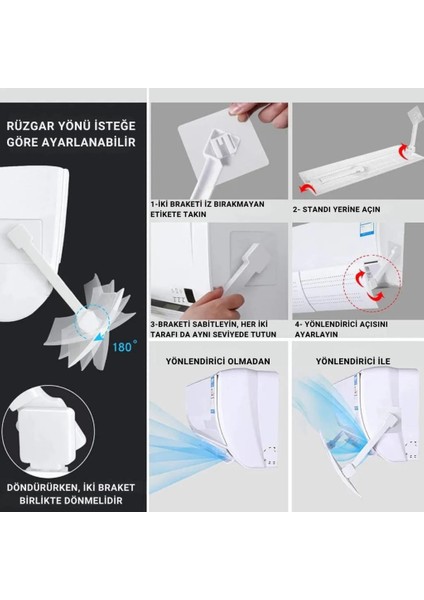 RÜZGAR YÖNÜ İSTEĞE GÖRE AYARLANABİLİR

180°

DÖNDÜRÜRKEN, İKİ BRAKET BİRLİKTE DÖNMELİDİR

1-İKİ BRAKETİ İZ BIRAKMAYAN ETİKETE TAKIN

2- STANDI YERİNE AÇIN

3-BRAKETİ SABİTLEYİN, HER İKİ TARAFI DA AYNI SEVİYEDE TUTUN

4- YÖNLENDİRİCİ AÇISINI AYARLAYIN

YÖNLENDİRİCİ OLMADAN

YÖNLENDİRİCİ İLE