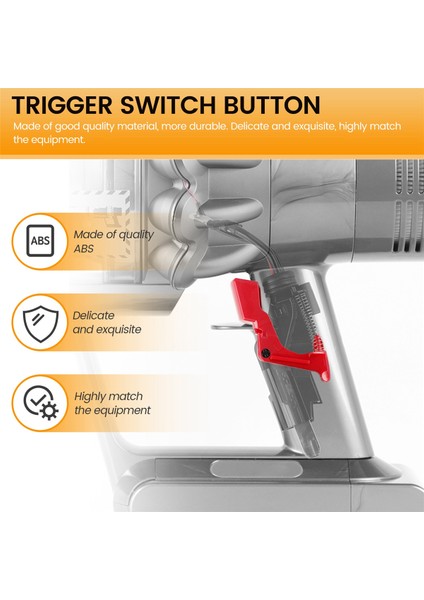 TRIGGER SWITCH BUTTON

Made of good quality material, more durable. Delicate and exquisite, highly match the equipment.

ABS

Made of quality ABS

Delicate and exquisite

Highly match the equipment