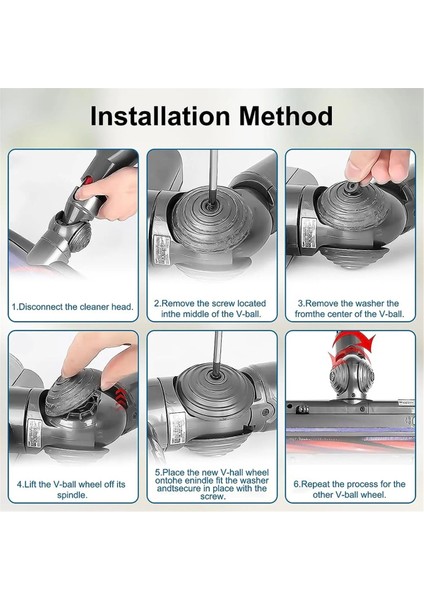 Installation Method

1.Disconnect the cleaner head.

2.Remove the screw located inthe middle of the V-ball.

3.Remove the washer the fromthe center of the V-ball.

4.Lift the V-ball wheel off its spindle.

5.Place the new V-hall wheel ontohe enindle fit the washer andtsecure in place with the screw.

6.Repeat the process for the other V-ball wheel.