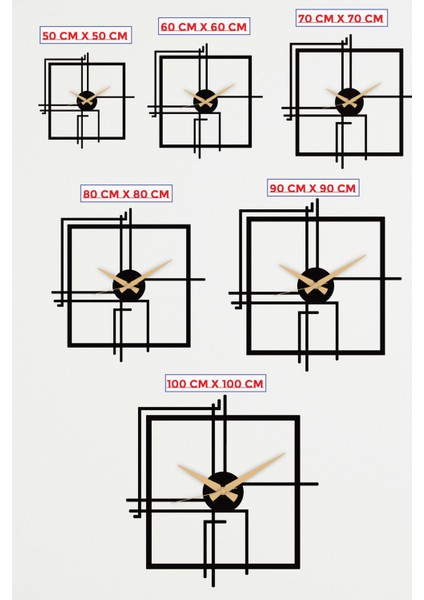 50 CM X 50 CM

60 CM X 60 CM

70 CM X 70 CM

80 CM X 80 CM

90 CM X 90 CM

100 CM X 100 CM