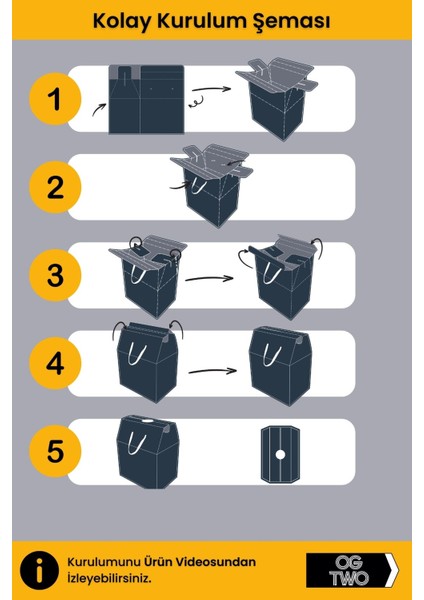 Kolay Kurulum Şeması

1

2

3

4

5

i

Kurulumunu Ürün Videosundan İzleyebilirsiniz.

OG TWO