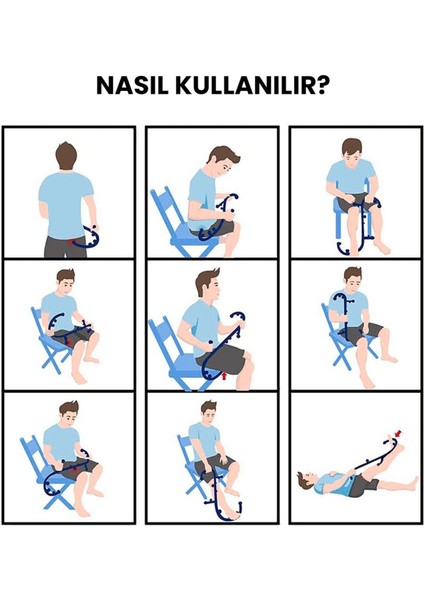 NASIL KULLANILIR?