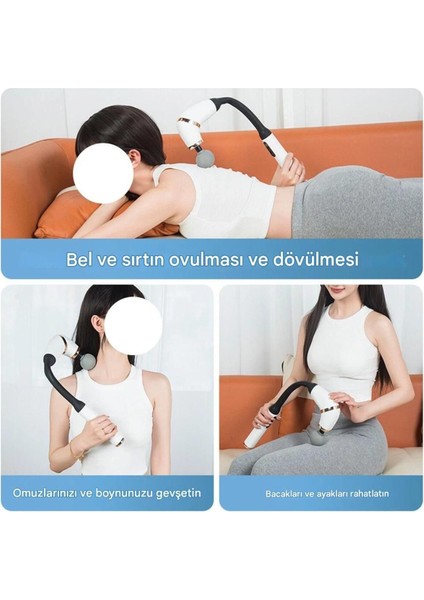 Bel ve sırtın ovulması ve dövülmesi

Omuzlarınızı ve boynunuzu gevşetin

Bacakları ve ayakları rahatlatın