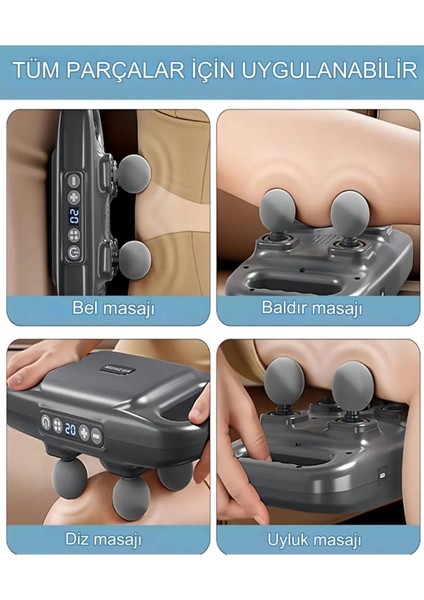 TÜM PARÇALAR İÇİN UYGULANABİLİR

02

Bel masajı

Baldır masajı

20

Diz masajı

Uyluk masajı