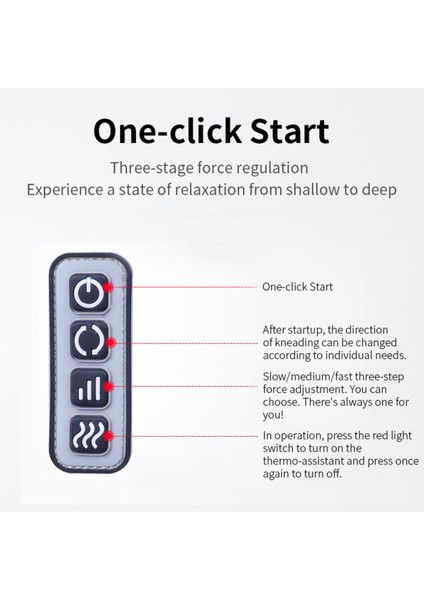 One-click Start

Three-stage force regulation
Experience a state of relaxation from shallow to deep

One-click Start

After startup, the direction of kneading can be changed according to individual needs.

Slow/medium/fast three-step force adjustment. You can choose. There's always one for you!

In operation, press the red light switch to turn on the thermo-assistant and press once again to turn off.