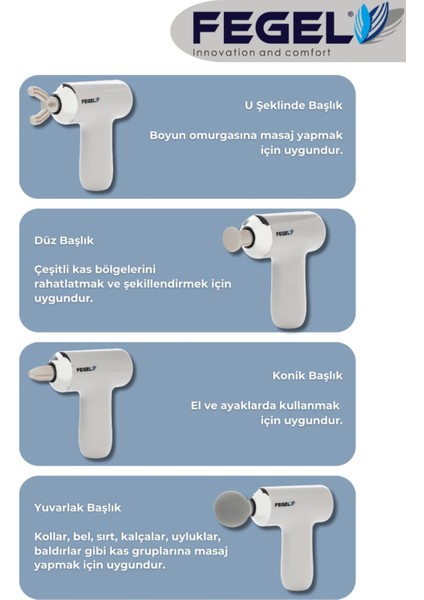 FEGEL®
Innovation and comfort

FEGEL

U Şeklinde Başlık

Boyun omurgasına masaj yapmak için uygundur.

Düz Başlık

Çeşitli kas bölgelerini rahatlatmak ve şekillendirmek için uygundur.

FEGEL

FEGEL

Konik Başlık

El ve ayaklarda kullanmak için uygundur.

Yuvarlak Başlık

Kollar, bel, sırt, kalçalar, uyluklar, baldırlar gibi kas gruplarına masaj yapmak için uygundur.

FEGEL