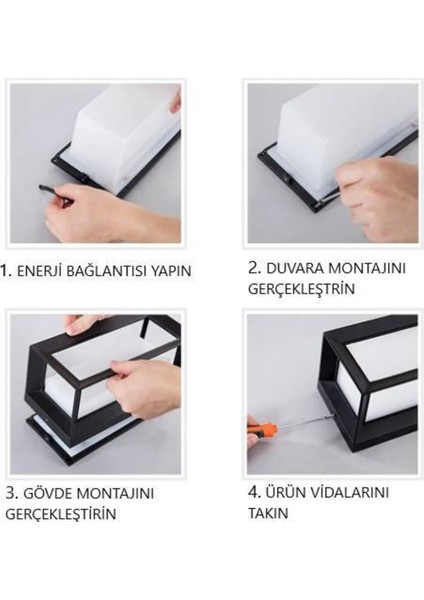 1. ENERJİ BAĞLANTISI YAPIN

2. DUVARA MONTAJINI GERÇEKLEŞTRİN

3. GÖVDE MONTAJINI GERÇEKLEŞTİRİN

4. ÜRÜN VİDALARINI TAKIN