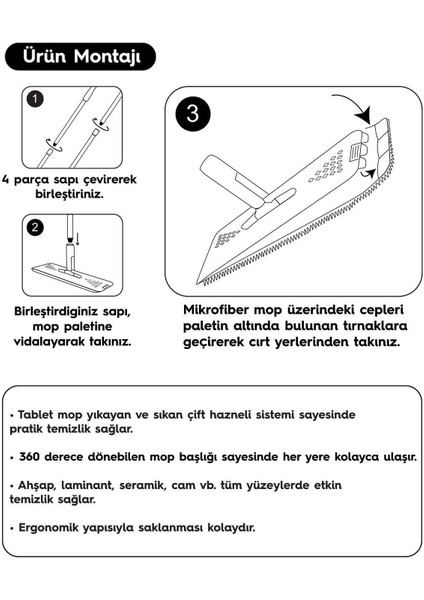 Ürün Montajı

1

4 parça sapı çevirerek birleştiriniz.

2

Birleştirdiginiz sapı, mop paletine vidalayarak takınız.

3

Mikrofiber mop üzerindeki cepleri paletin altında bulunan tırnaklara geçirerek cırt yerlerinden takınız.

• Tablet mop yıkayan ve sıkan çift hazneli sistemi sayesinde pratik temizlik sağlar.

• 360 derece dönebilen mop başlığı sayesinde her yere kolayca ulaşır.

• Ahşap, laminant, seramik, cam vb. tüm yüzeylerde etkin temizlik sağlar.

• Ergonomik yapısıyla saklanması kolaydır.