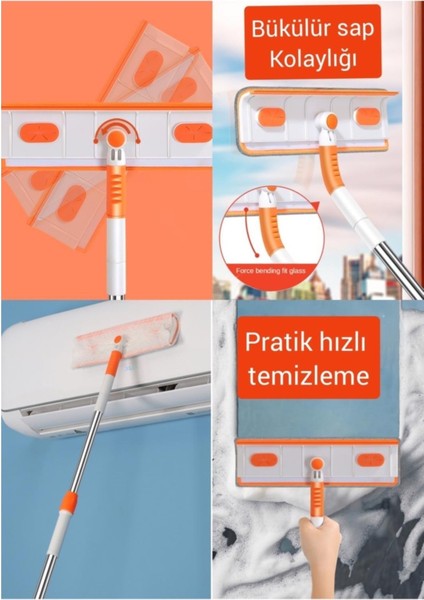 Bükülür sap Kolaylığı

Force bending fit glass

Pratik hızlı temizleme