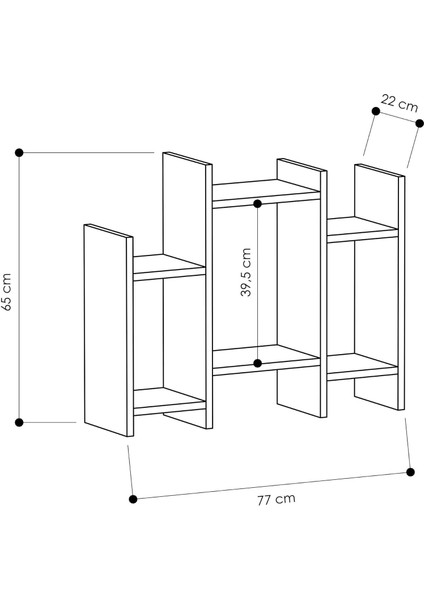 22 cm

65 cm

39,5 cm

77 cm