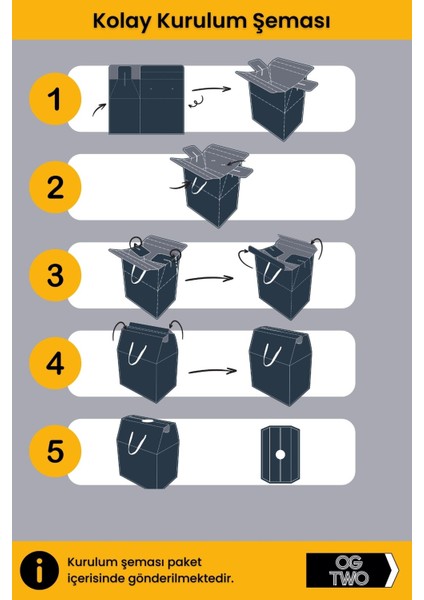 Kolay Kurulum Şeması

1

2

3

4

5

i

Kurulum şeması paket içerisinde gönderilmektedir.

OG TWO