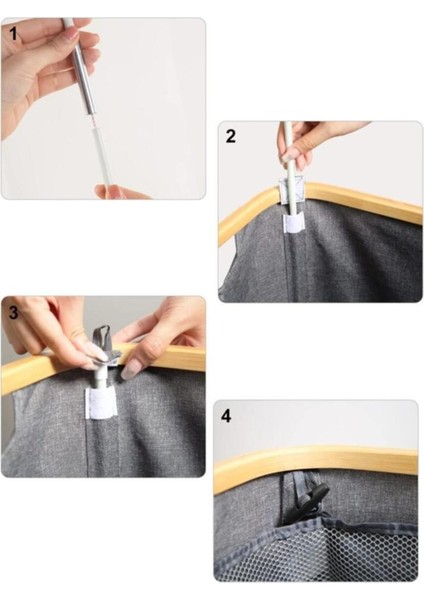 1

2

3

4