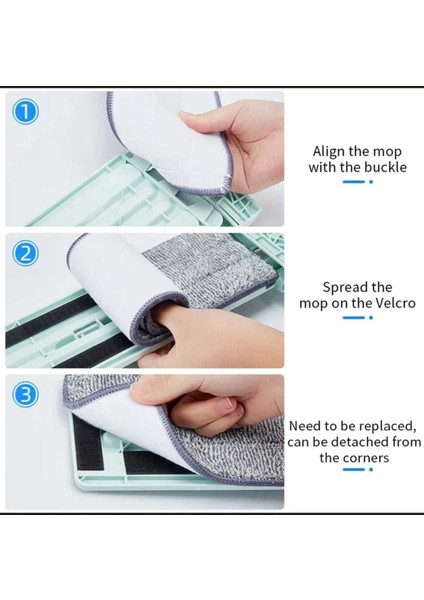 1

Align the mop with the buckle

2

Spread the mop on the Velcro

3

Need to be replaced, can be detached from the corners