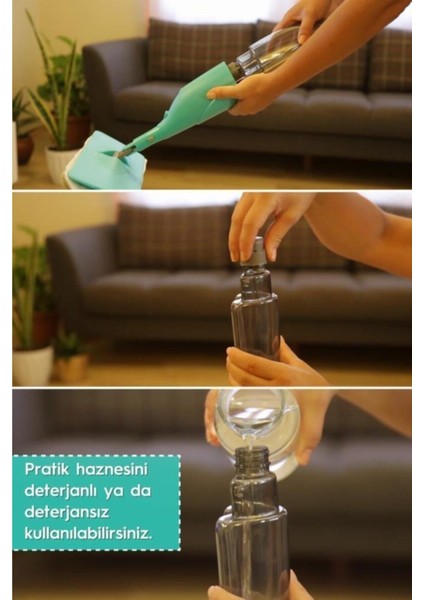 Pratik haznesini deterjanlı ya da deterjansız kullanılabilirsiniz.