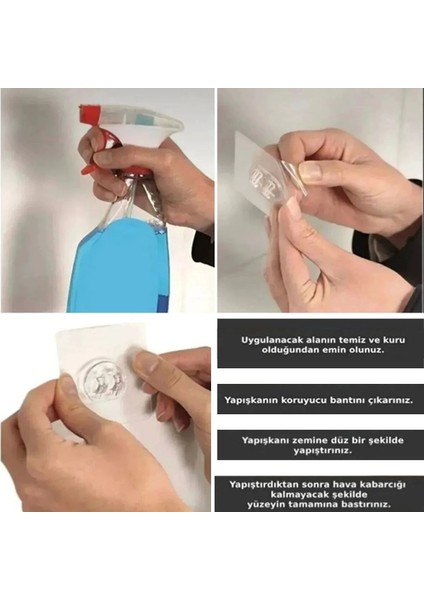 Uygulanacak alanın temiz ve kuru olduğundan emin olunuz.

Yapışkanın koruyucu bantını çıkarınız.

Yapışkanı zemine düz bir şekilde yapıştırınız.

Yapıştırdıktan sonra hava kabarcığı kalmayacak şekilde yüzeyin tamamına bastırınız.