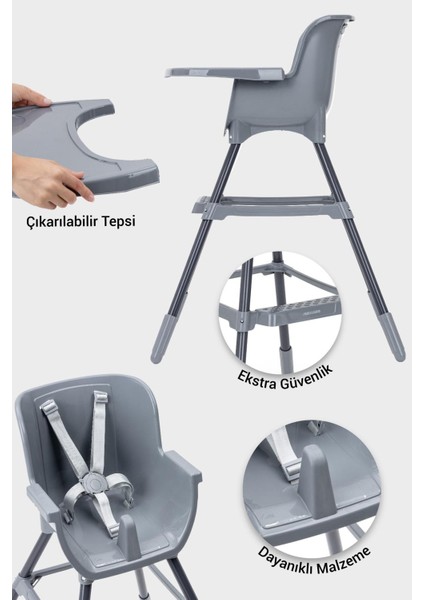 Çıkarılabilir Tepsi

Ekstra Güvenlik

Dayanıklı Malzeme