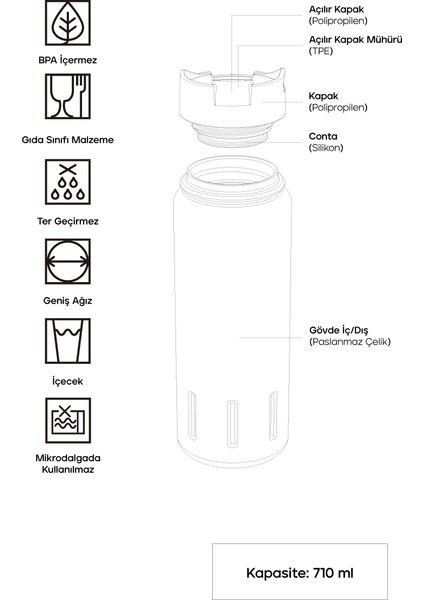 BPA İçermez

Gıda Sınıfı Malzeme

Ter Geçirmez

Geniş Ağız

İçecek

Mikrodalgada Kullanılmaz

Açılır Kapak
(Polipropilen)

Açılır Kapak Mühürü
(TPE)

Kapak
(Polipropilen)

Conta
(Silikon)

Gövde İç/Dış
(Paslanmaz Çelik)

Kapasite: 710 ml