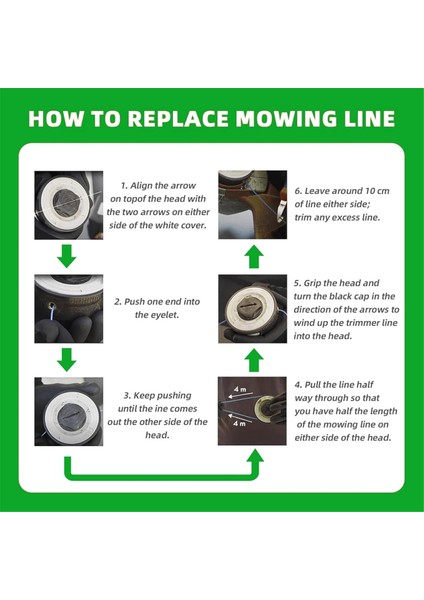 HOW TO REPLACE MOWING LINE

1. Align the arrow on topof the head with the two arrows on either side of the white cover.

2. Push one end into the eyelet.

3. Keep pushing until the ine comes out the other side of the head.

4 m

4 m

4. Pull the line half way through so that you have half the length of the mowing line on either side of the head.

5. Grip the head and turn the black cap in the direction of the arrows to wind up the trimmer line into the head.

6. Leave around 10 cm of line either side; trim any excess line.