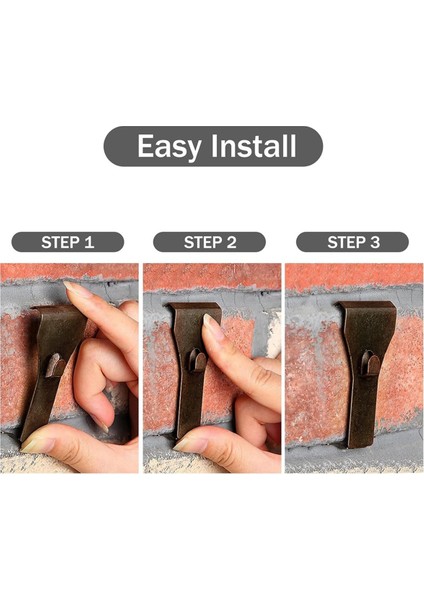 Easy Install

STEP 1

STEP 2

STEP 3