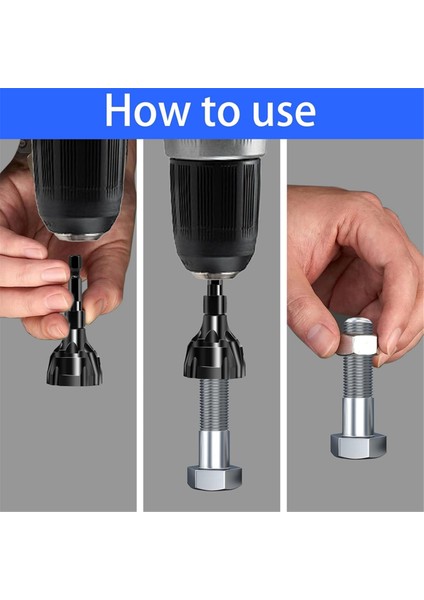 How to use