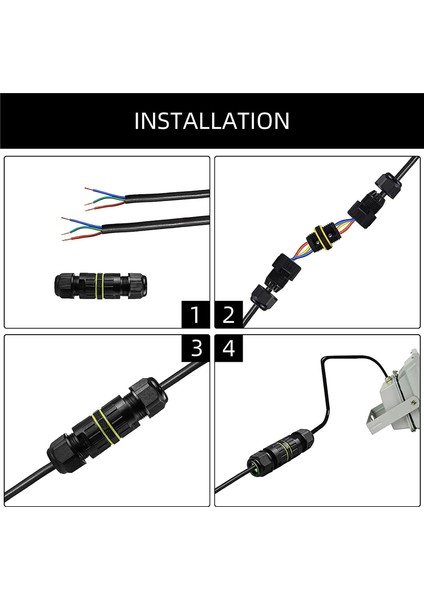 INSTALLATION

1

2

3

4