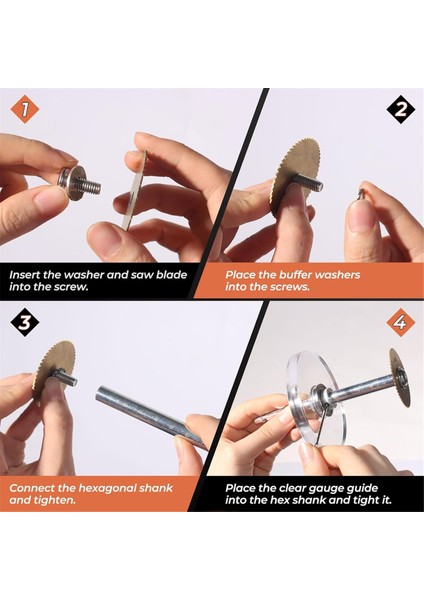 1

Insert the washer and saw blade into the screw.

2

Place the buffer washers into the screws.

3

Connect the hexagonal shank and tighten.

4

Place the clear gauge guide into the hex shank and tight it.